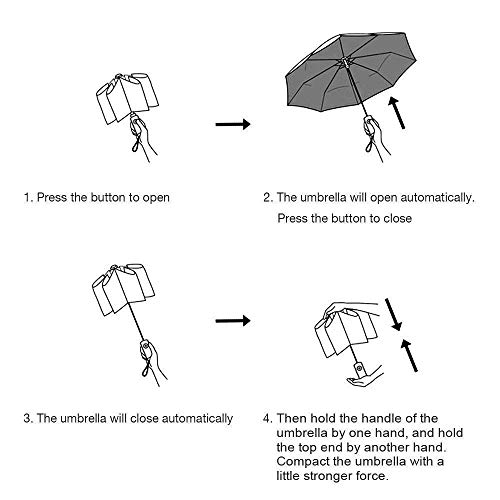 1. Press the button to open

2. The umbrella will open automatically.
Press the button to close

3. The umbrella will close automatically

4. Then hold the handle of the umbrella by one hand, and hold the top end by another hand. Compact the umbrella with a little stronger force.