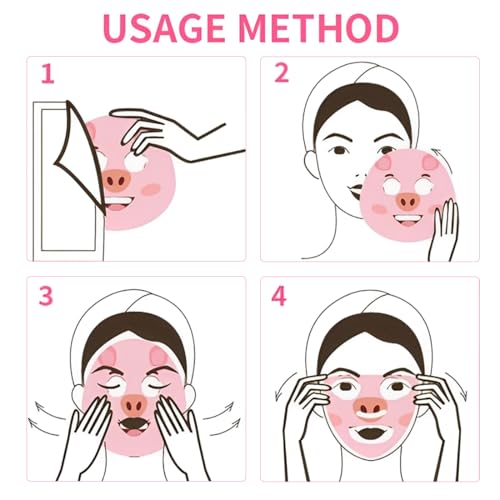 USAGE METHOD

1

2

3

4