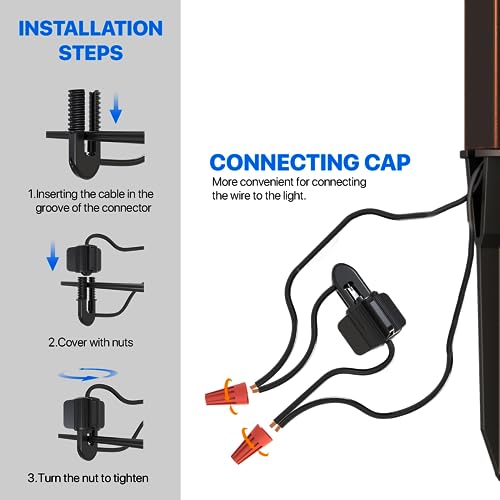 INSTALLATION STEPS

1.Inserting the cable in the groove of the connector

2.Cover with nuts

3.Turn the nut to tighten

CONNECTING CAP

More convenient for connecting the wire to the light.