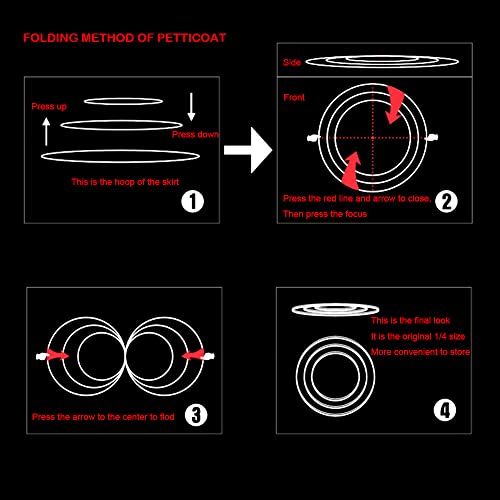 FOLDING METHOD OF PETTICOAT

Press up

Press down

This is the hoop of the skirt

1

Side

Front

Press the red line and arrow to close, Then press the focus

2

Press the arrow to the center to flod

3

This is the final look
It is the original 1/4 size
More convenient to store

4