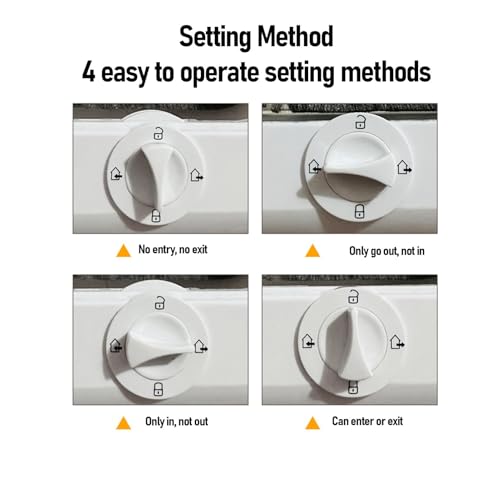 Setting Method
4 easy to operate setting methods

No entry, no exit

Only go out, not in

Only in, not out

Can enter or exit