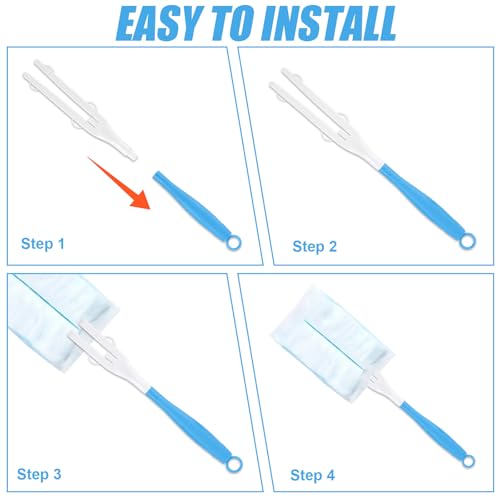 EASY TO INSTALL

Step 1

Step 2

Step 3

Step 4