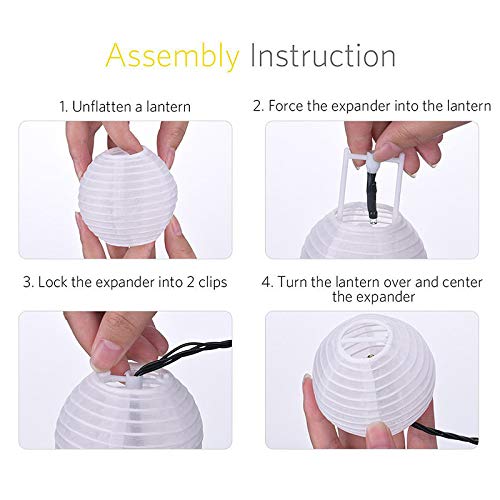 Assembly Instruction

1. Unflatten a lantern

2. Force the expander into the lantern

3. Lock the expander into 2 clips

4. Turn the lantern over and center the expander