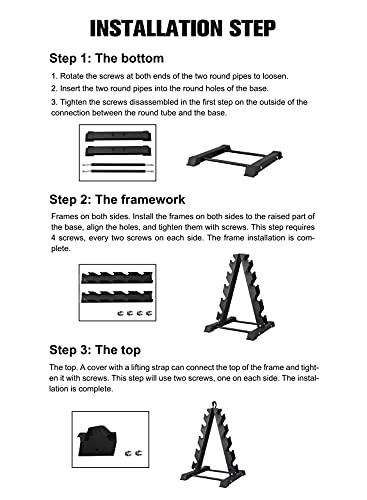 INSTALLATION STEP

Step 1: The bottom

1. Rotate the screws at both ends of the two round pipes to loosen.
2. Insert the two round pipes into the round holes of the base.
3. Tighten the screws disassembled in the first step on the outside of the connection between the round tube and the base.

Step 2: The framework

Frames on both sides. Install the frames on both sides to the raised part of the base, align the holes, and tighten them with screws. This step requires 4 screws, every two screws on each side. The frame installation is complete.

Step 3: The top

The top. A cover with a lifting strap can connect the top of the frame and tighten it with screws. This step will use two screws, one on each side. The installation is complete.