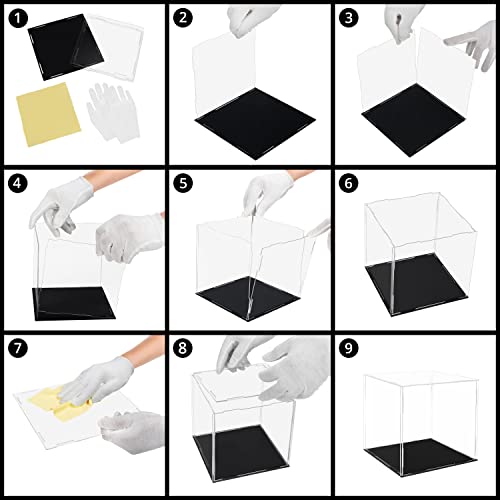 1
2
3
4
5
6
7
8
9