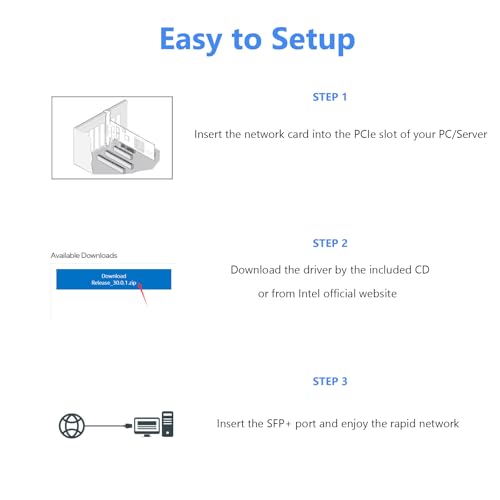 Easy to Setup

STEP 1

Insert the network card into the PCIe slot of your PC/Server

STEP 2

Available Downloads

Download
Release_30.0.1.zip

Download the driver by the included CD
or from Intel official website

STEP 3

Insert the SFP+ port and enjoy the rapid network