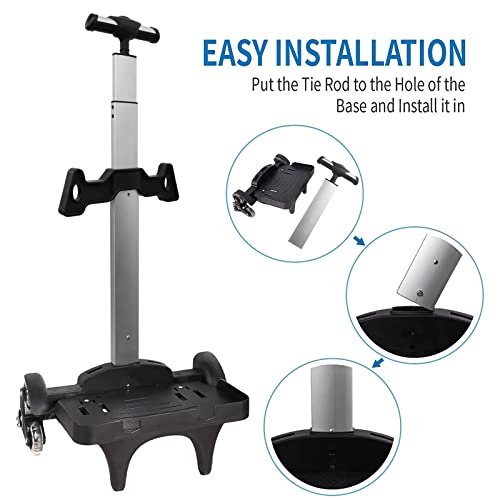 EASY INSTALLATION

Put the Tie Rod to the Hole of the Base and Install it in