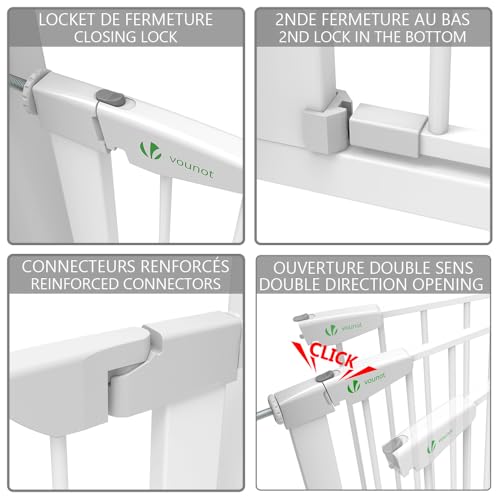 LOCKET DE FERMETURE
CLOSING LOCK

vounot

2NDE FERMETURE AU BAS
2ND LOCK IN THE BOTTOM

CONNECTEURS RENFORCÉS
REINFORCED CONNECTORS

OUVERTURE DOUBLE SENS
DOUBLE DIRECTION OPENING

vounot

CLICK

vounot

vounot