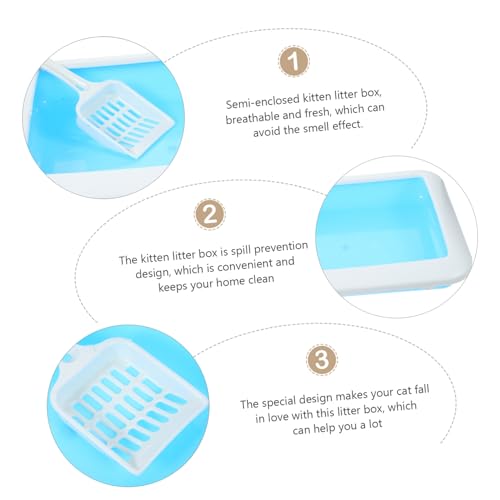 1

Semi-enclosed kitten litter box, breathable and fresh, which can avoid the smell effect.

2

The kitten litter box is spill prevention design, which is convenient and keeps your home clean

3

The special design makes your cat fall in love with this litter box, which can help you a lot