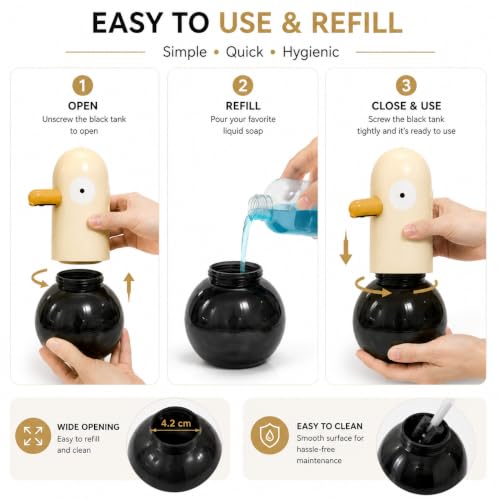 EASY TO USE & REFILL

Simple • Quick • Hygienic

1
OPEN
Unscrew the black tank to open

2
REFILL
Pour your favorite liquid soap

3
CLOSE & USE
Screw the black tank tightly and it's ready to use

WIDE OPENING
Easy to refill and clean

4.2 cm

EASY TO CLEAN
Smooth surface for hassle-free maintenance