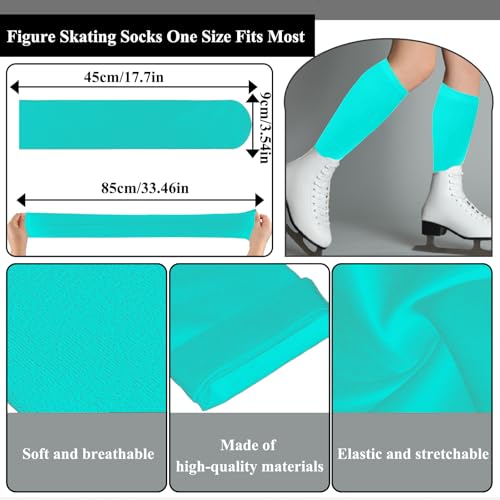 Figure Skating Socks One Size Fits Most

45cm/17.7in

9cm/3.54in

85cm/33.46in

Soft and breathable

Made of high-quality materials

Elastic and stretchable