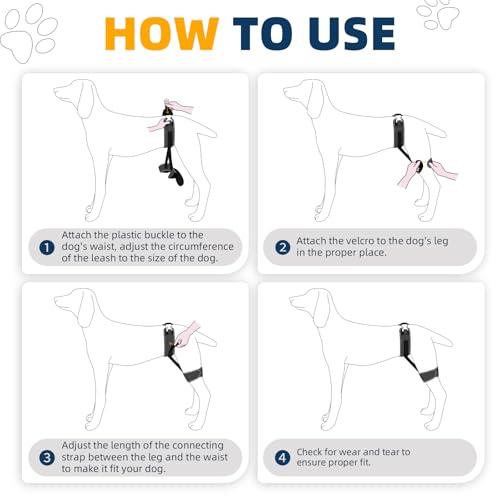 HOW TO USE

1 Attach the plastic buckle to the dog's waist, adjust the circumference of the leash to the size of the dog.

2 Attach the velcro to the dog's leg in the proper place.

3 Adjust the length of the connecting strap between the leg and the waist to make it fit your dog.

4 Check for wear and tear to ensure proper fit.