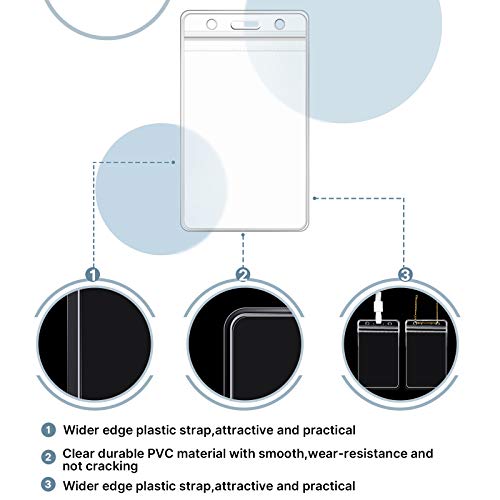 1

2

3

1 Wider edge plastic strap,attractive and practical

2 Clear durable PVC material with smooth,wear-resistance and not cracking

3 Wider edge plastic strap,attractive and practical