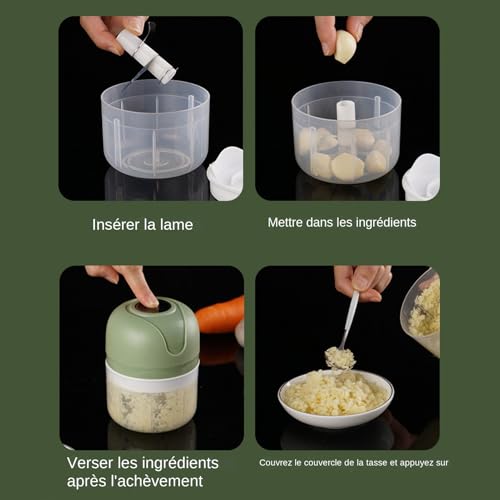 Insérer la lame

Mettre dans les ingrédients

Verser les ingrédients après l'achèvement

Couvrez le couvercle de la tasse et appuyez sur