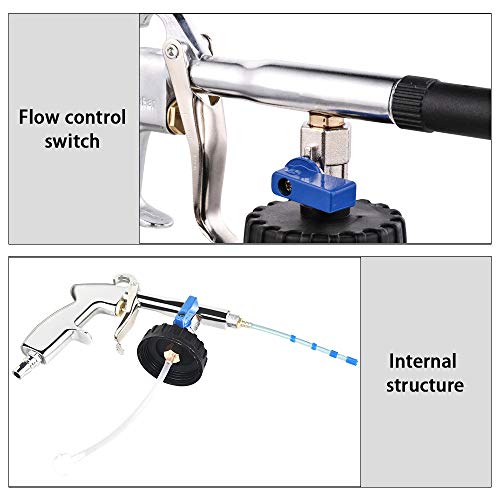 Flow control switch

Internal structure