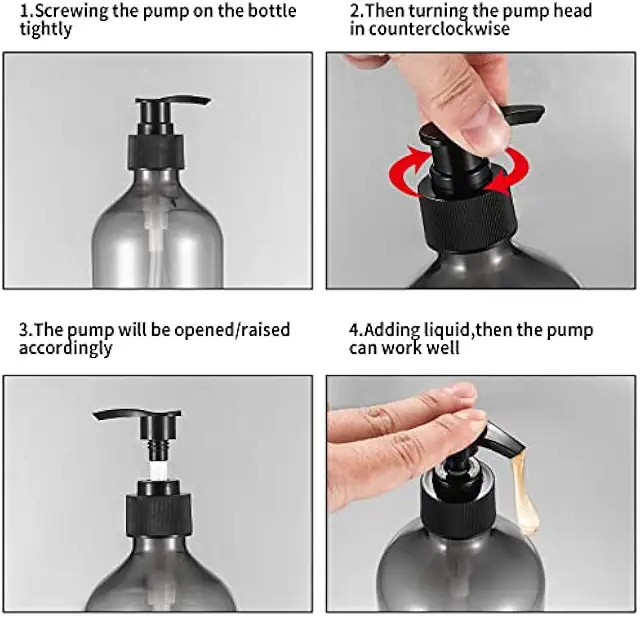 1.Screwing the pump on the bottle tightly

2.Then turning the pump head in counterclockwise

3.The pump will be opened/raised accordingly

4.Adding liquid,then the pump can work well