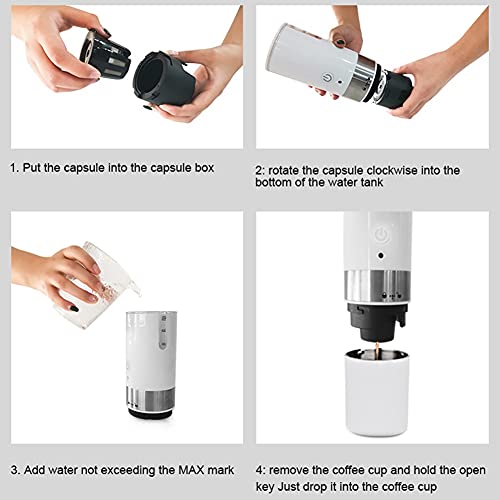 1. Put the capsule into the capsule box

2: rotate the capsule clockwise into the bottom of the water tank

3. Add water not exceeding the MAX mark

4: remove the coffee cup and hold the open key Just drop it into the coffee cup