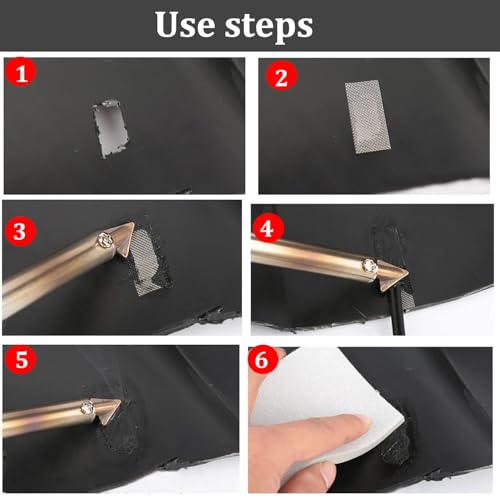 Use steps

1

2

3

4

5

6