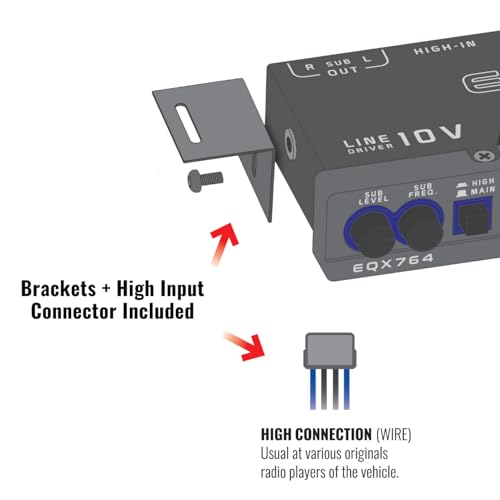 R SUB L
OUT

HIGH-IN

LINE DRIVER 10V

SUB LEVEL

SUB FREQ.

HIGH
MAIN

EQX764

Brackets + High Input Connector Included

HIGH CONNECTION (WIRE)
Usual at various originals radio players of the vehicle.