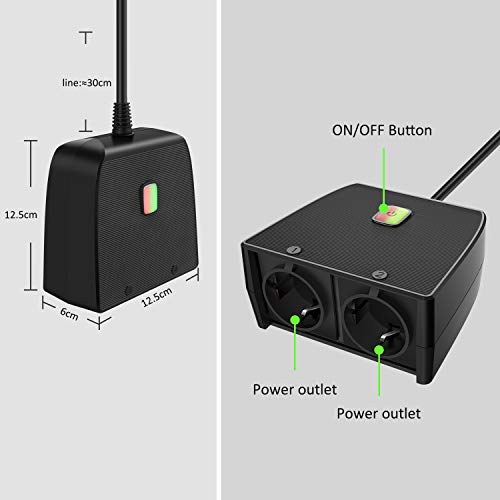 line:≈30cm

12.5cm

6cm

12.5cm

ON/OFF Button

Power outlet

Power outlet