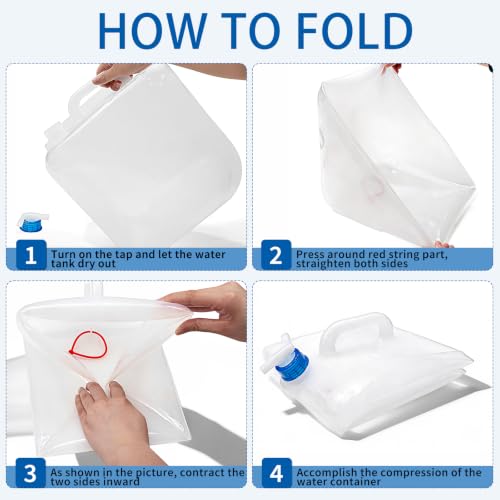 HOW TO FOLD

1 Turn on the tap and let the water tank dry out

2 Press around red string part, straighten both sides

3 As shown in the picture, contract the two sides inward

4 Accomplish the compression of the water container