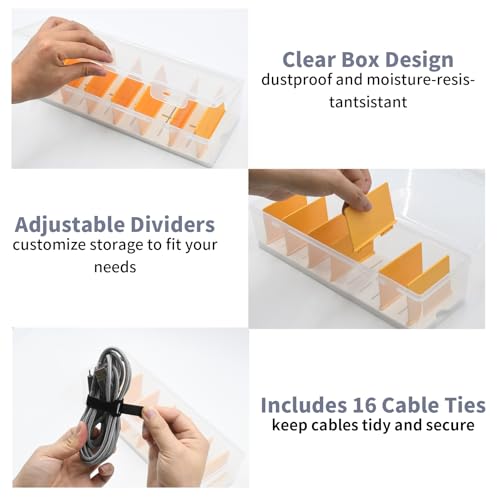 Clear Box Design
dustproof and moisture-resistantsistant

Adjustable Dividers
customize storage to fit your needs

Includes 16 Cable Ties
keep cables tidy and secure