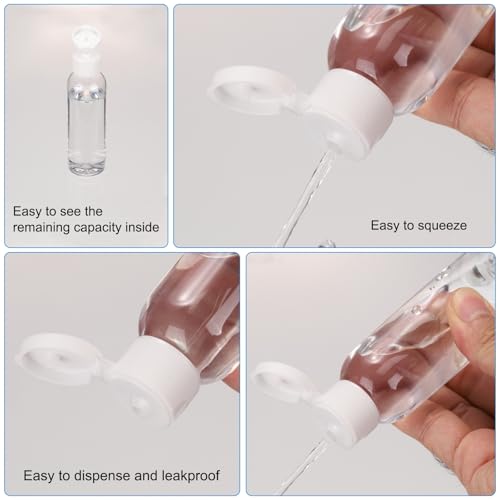 Easy to see the remaining capacity inside

Easy to squeeze

Easy to dispense and leakproof