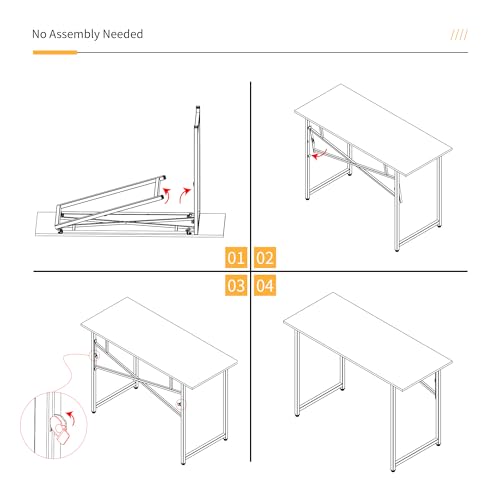 No Assembly Needed

////

01 02

03 04