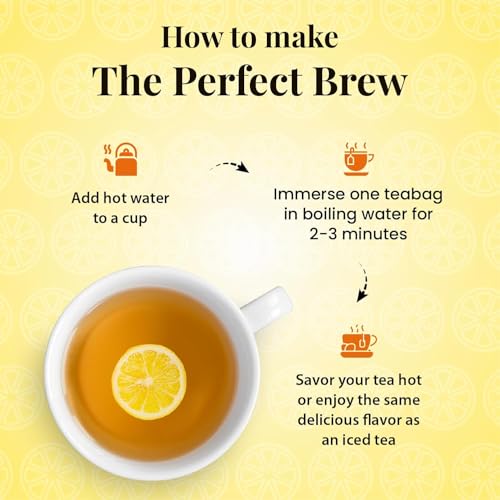 How to make
The Perfect Brew

Add hot water to a cup

Immerse one teabag in boiling water for 2-3 minutes

Savor your tea hot or enjoy the same delicious flavor as an iced tea