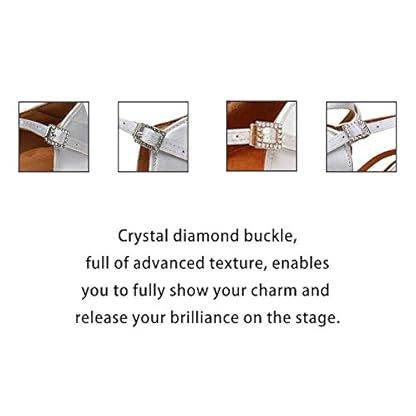 Crystal diamond buckle, full of advanced texture, enables you to fully show your charm and release your brilliance on the stage.