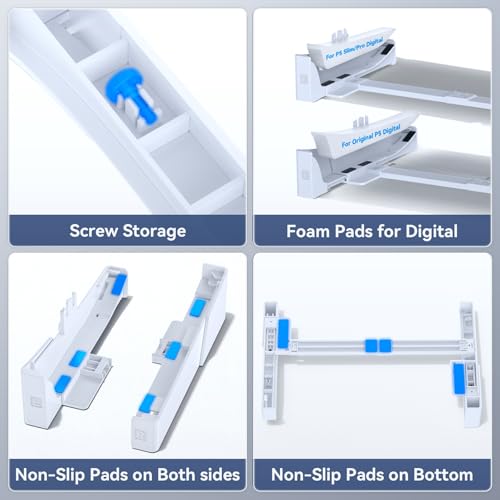 Screw Storage

For PS Slim/Pro Digital

For Original PS Digital

Foam Pads for Digital

Non-Slip Pads on Both sides

Non-Slip Pads on Bottom