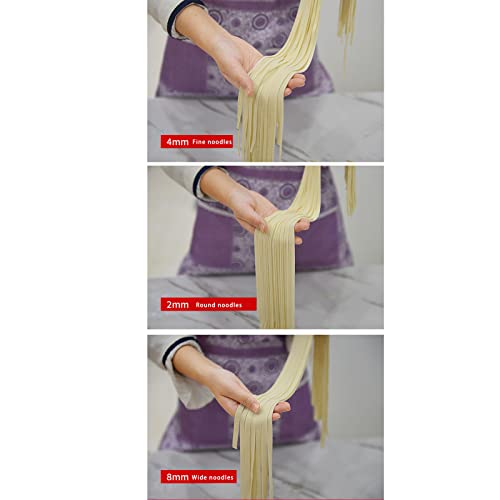 4mm Fine noodles

2mm Round noodles

8mm Wide noodles