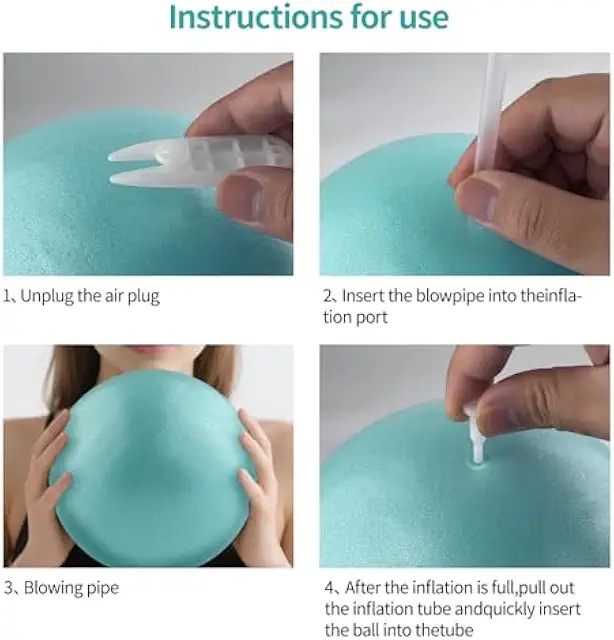 Instructions for use

1、Unplug the air plug

2、Insert the blowpipe into theinflation port

3、Blowing pipe

4、After the inflation is full,pull out the inflation tube andquickly insert the ball into thetube