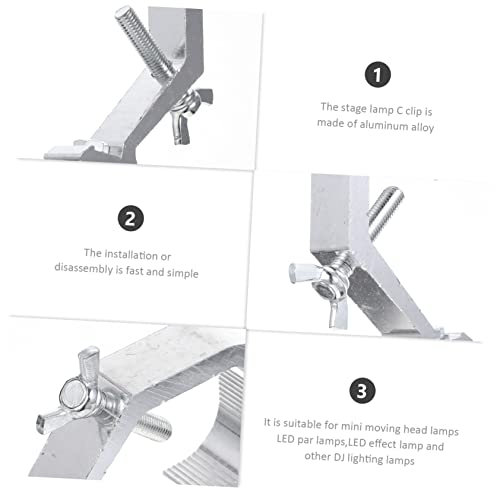 1

The stage lamp C clip is made of aluminum alloy

2

The installation or disassembly is fast and simple

3

It is suitable for mini moving head lamps LED par lamps,LED effect lamp and other DJ lighting lamps