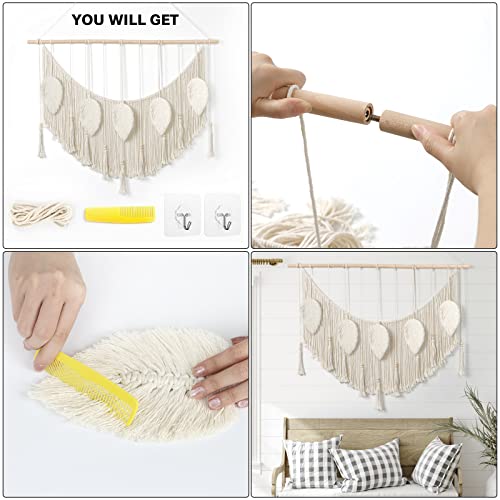 YOU WILL GET