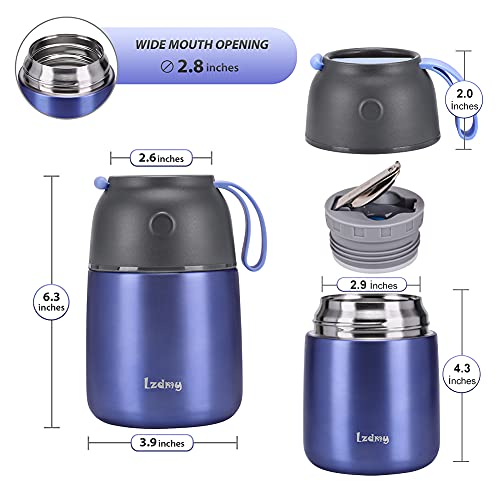 WIDE MOUTH OPENING
⊘ 2.8 inches

2.0 inches

2.6 inches

6.3 inches

Lzdmy

3.9 inches

2.9 inches

4.3 inches

Lzdmy