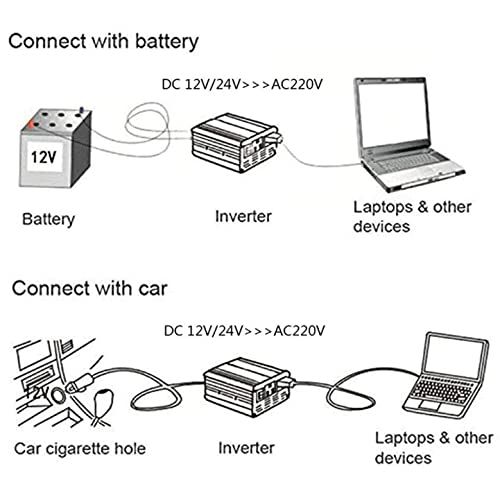 Connect with battery

DC 12V/24V>>>AC220V

12V

Battery

Inverter

Laptops & other devices

Connect with car

DC 12V/24V>>>AC220V

12V

Car cigarette hole

Inverter

Laptops & other devices