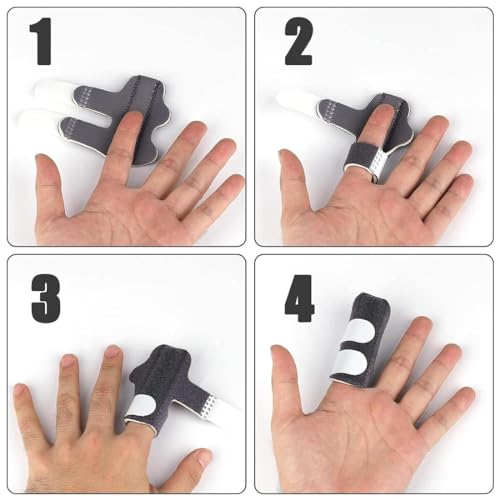 1

2

3

4