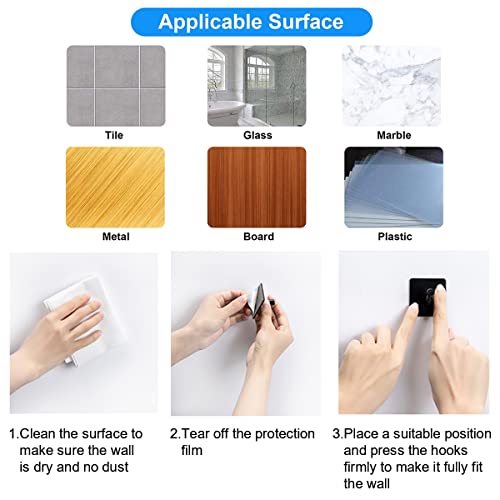 Applicable Surface

Tile

Glass

Marble

Metal

Board

Plastic

1.Clean the surface to make sure the wall is dry and no dust

2.Tear off the protection film

3.Place a suitable position and press the hooks firmly to make it fully fit the wall