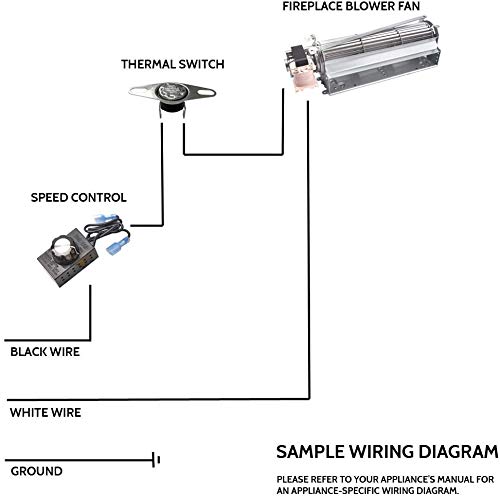 FIREPLACE BLOWER FAN

THERMAL SWITCH

SPEED CONTROL

BLACK WIRE

WHITE WIRE

GROUND

SAMPLE WIRING DIAGRAM

PLEASE REFER TO YOUR APPLIANCE'S MANUAL FOR AN APPLIANCE-SPECIFIC WIRING DIAGRAM.