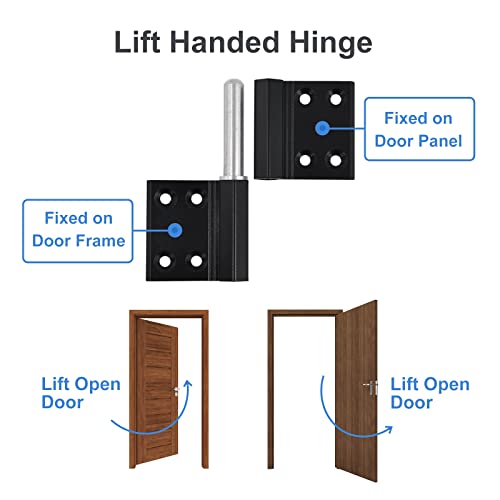 Lift Handed Hinge

Fixed on Door Panel

Fixed on Door Frame

Lift Open Door

Lift Open Door