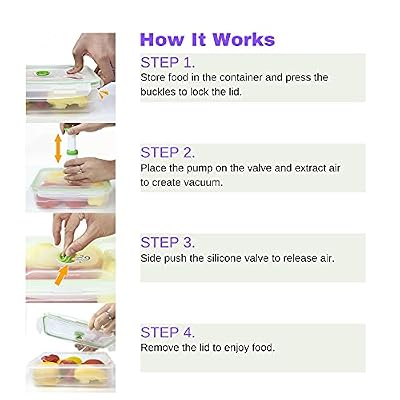 How It Works

STEP 1.
Store food in the container and press the buckles to lock the lid.

STEP 2.
Place the pump on the valve and extract air to create vacuum.

STEP 3.
Side push the silicone valve to release air.

STEP 4.
Remove the lid to enjoy food.