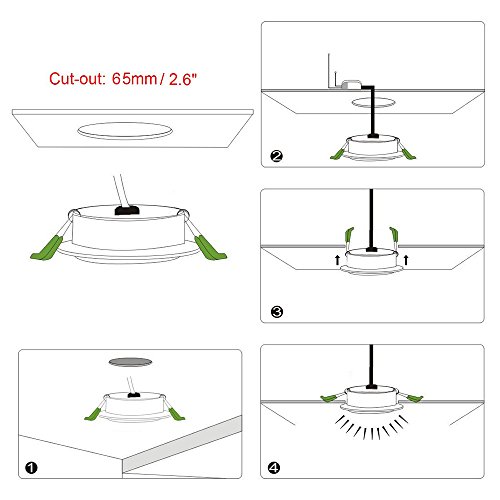 Cut-out: 65mm / 2.6"

❷

❸

❶

❹