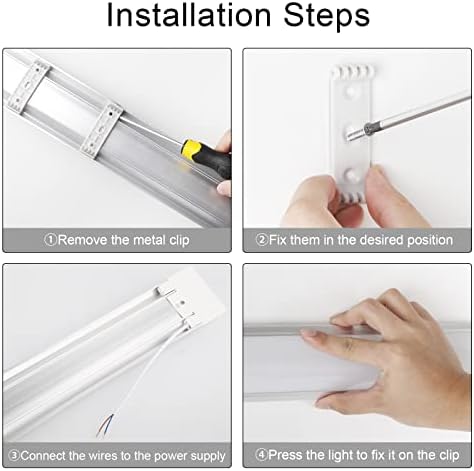 Installation Steps

①Remove the metal clip

②Fix them in the desired position

③Connect the wires to the power supply

④Press the light to fix it on the clip