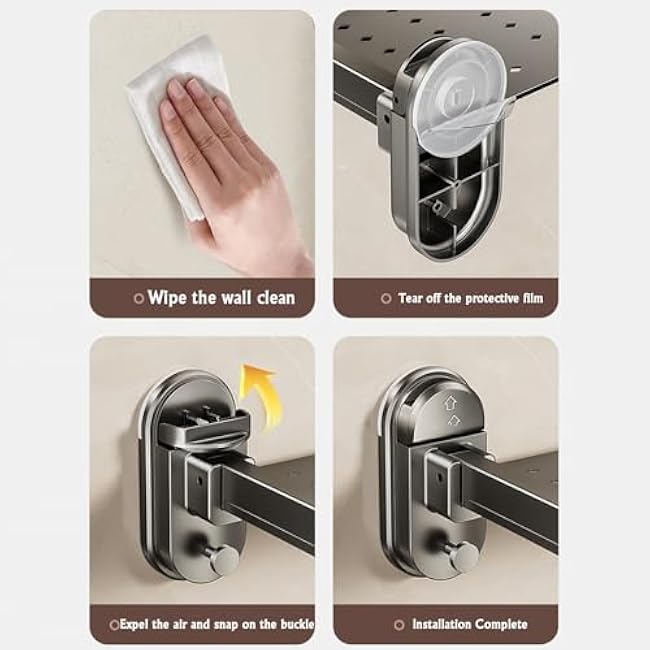 Wipe the wall clean

Tear off the protective film

Expel the air and snap on the buckle

Installation Complete