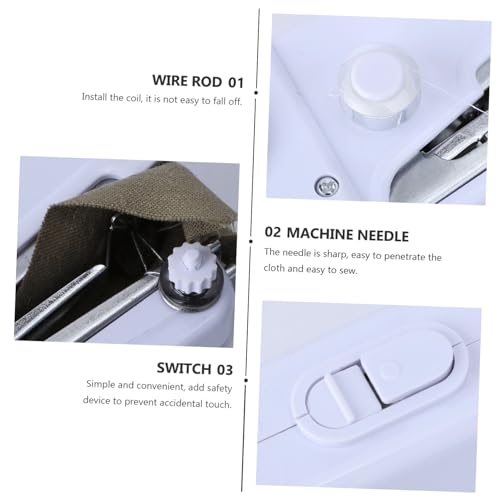 WIRE ROD 01
Install the coil, it is not easy to fall off.

02 MACHINE NEEDLE
The needle is sharp, easy to penetrate the cloth and easy to sew.

SWITCH 03
Simple and convenient, add safety device to prevent accidental touch.