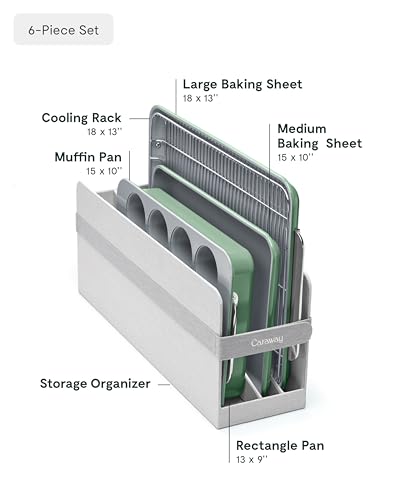 6-Piece Set

Large Baking Sheet
18 x 13''

Cooling Rack
18 x 13''

Medium Baking Sheet
15 x 10''

Muffin Pan
15 x 10''

Caraway

Storage Organizer

Rectangle Pan
13 x 9''