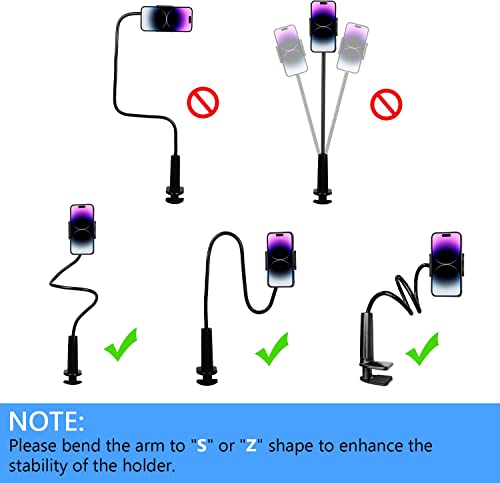 NOTE:
Please bend the arm to "S" or "Z" shape to enhance the stability of the holder.