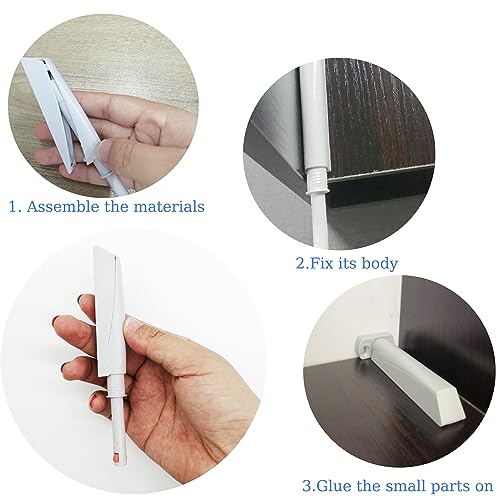 1. Assemble the materials

2.Fix its body

3.Glue the small parts on