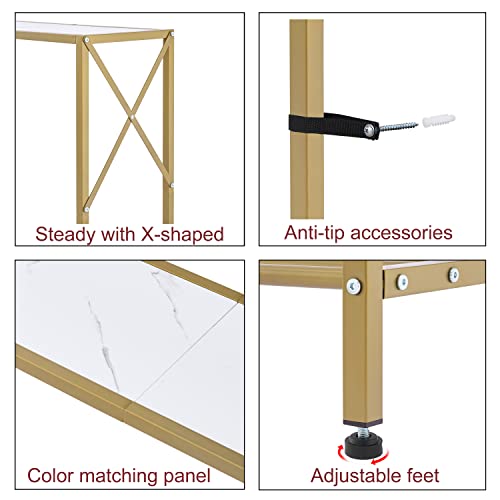 Steady with X-shaped

Anti-tip accessories

Color matching panel

Adjustable feet